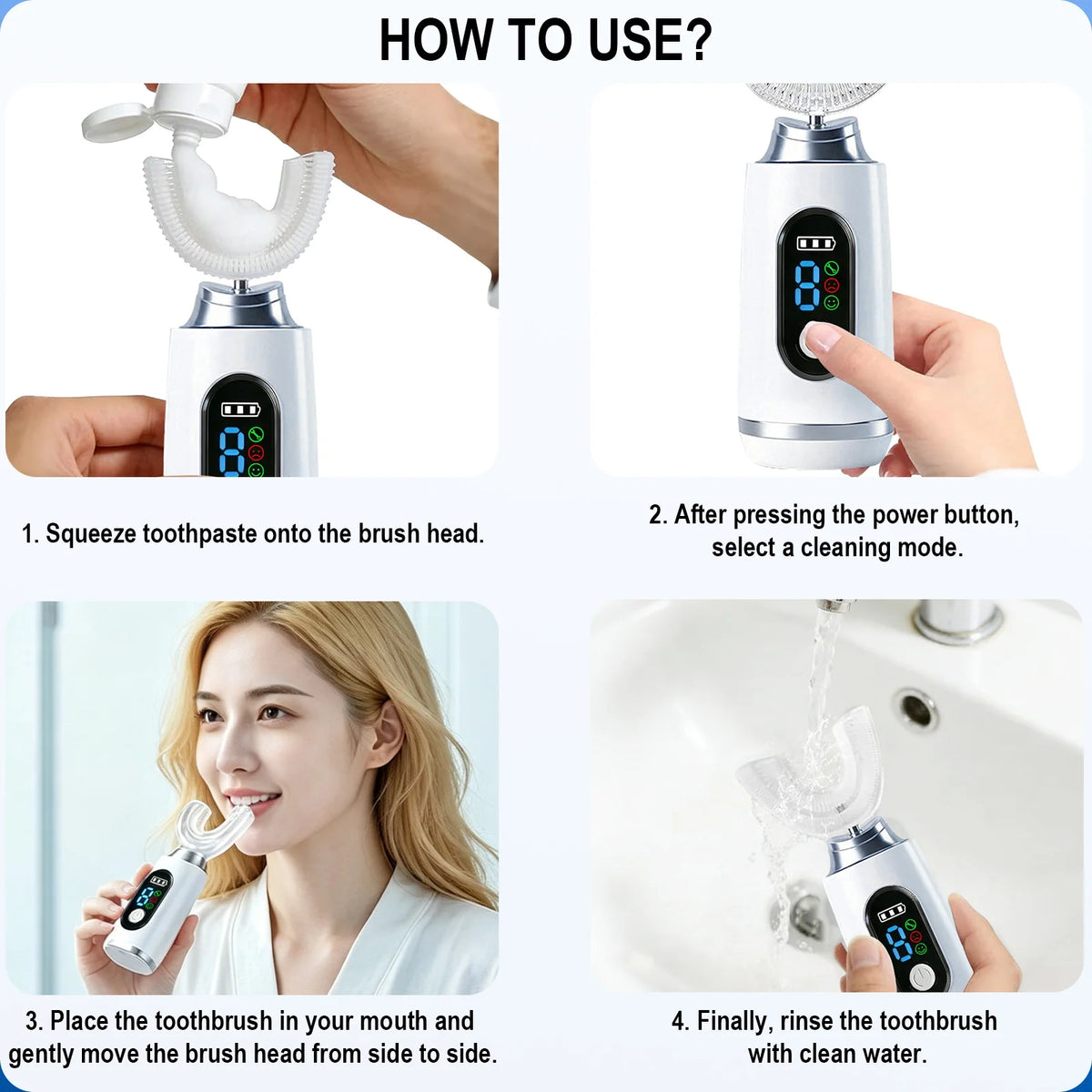 HOW TO USE?

1. Squeeze toothpaste onto the brush head.

2. After pressing the power button, select a cleaning mode.

3. Place the toothbrush in your mouth and gently move the brush head from side to side.

4. Finally, rinse the toothbrush with clean water.